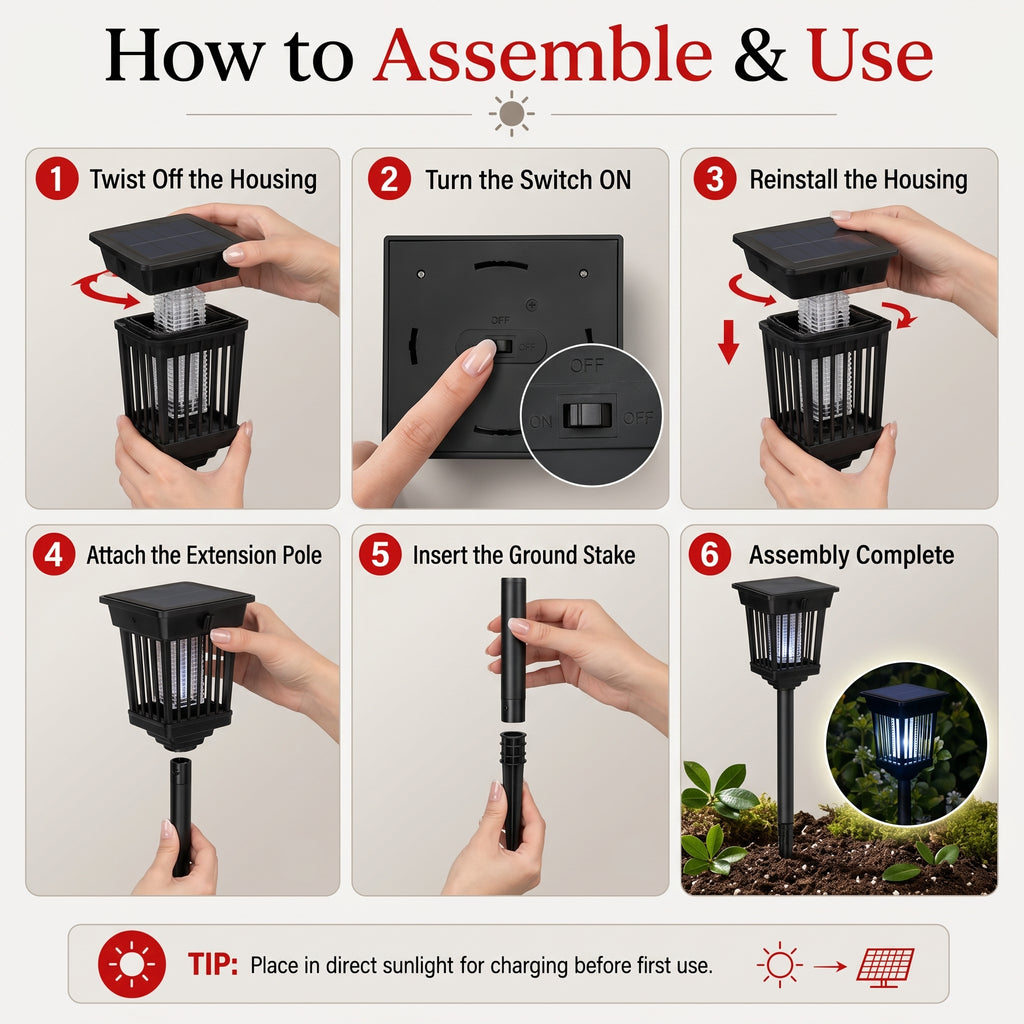 How to Assemble & Use

1 Twist Off the Housing

2 Turn the Switch ON

OFF
OFF
OFF
ON OFF

3 Reinstall the Housing

4 Attach the Extension Pole

5 Insert the Ground Stake

6 Assembly Complete

TIP: Place in direct sunlight for charging before first use.